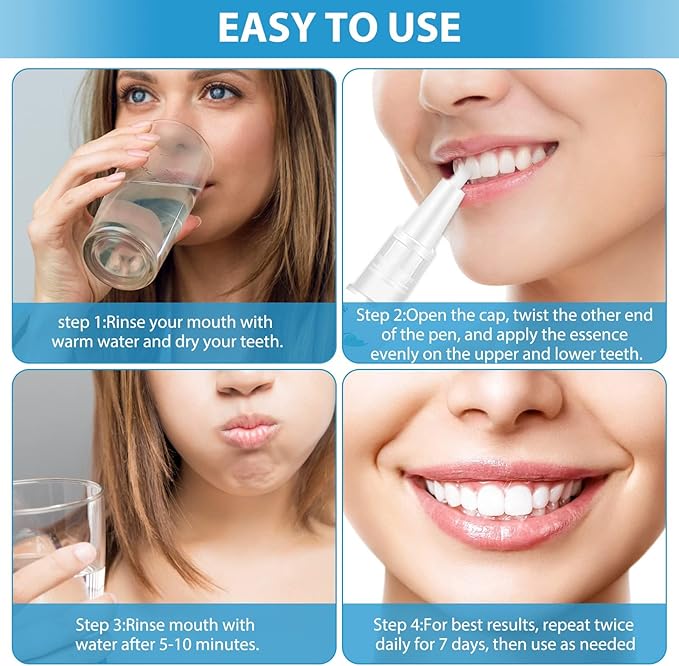 EASY TO USE

step 1:Rinse your mouth with warm water and dry your teeth.

Step 2:Open the cap, twist the other end of the pen, and apply the essence evenly on the upper and lower teeth.

Step 3:Rinse mouth with water after 5-10 minutes.

Step 4:For best results, repeat twice daily for 7 days, then use as needed