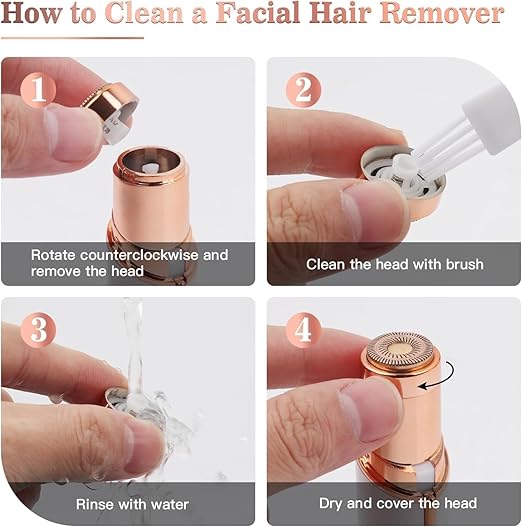 How to Clean a Facial Hair Remover

1

Rotate counterclockwise and remove the head

2

Clean the head with brush

3

Rinse with water

4

Dry and cover the head